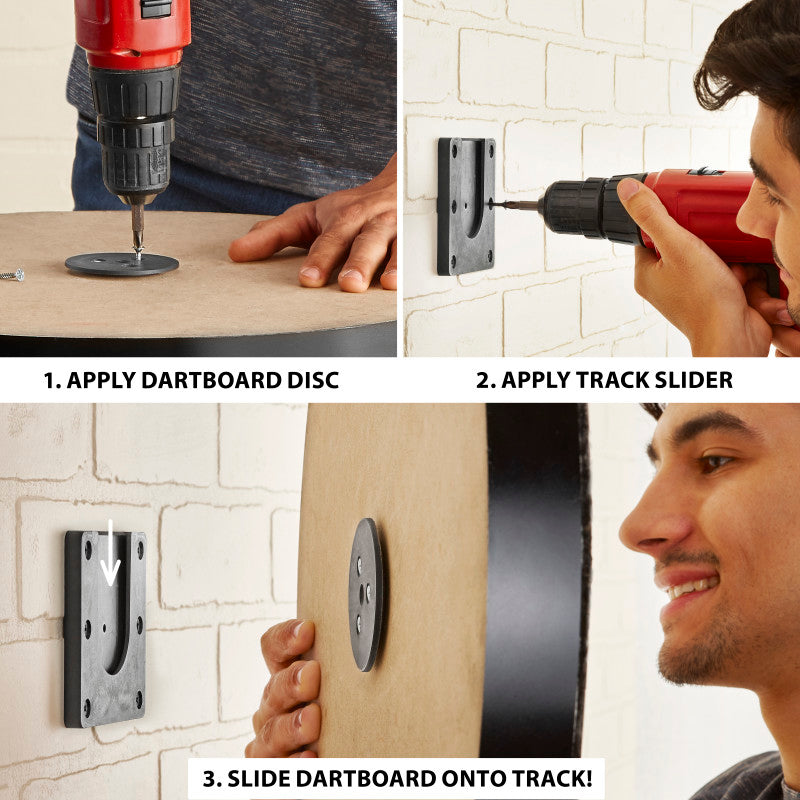 1. APPLY DARTBOARD DISC

2. APPLY TRACK SLIDER

3. SLIDE DARTBOARD ONTO TRACK!